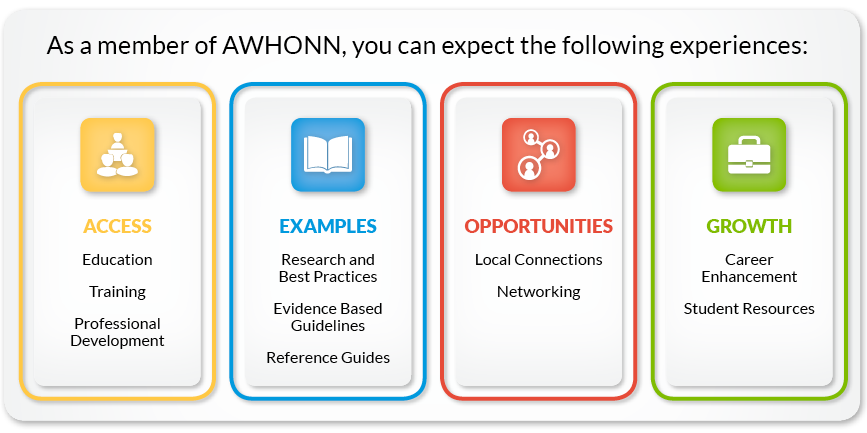 As a member of AWHONN, you can expect the following experiences:

ACCESS

Education

Training

Professional Development

EXAMPLES

Research and Best Practices

Evidence Based Guidelines

Reference Guides

OPPORTUNITIES

Local Connections

Networking

GROWTH

Career Enhancement

Student Resources