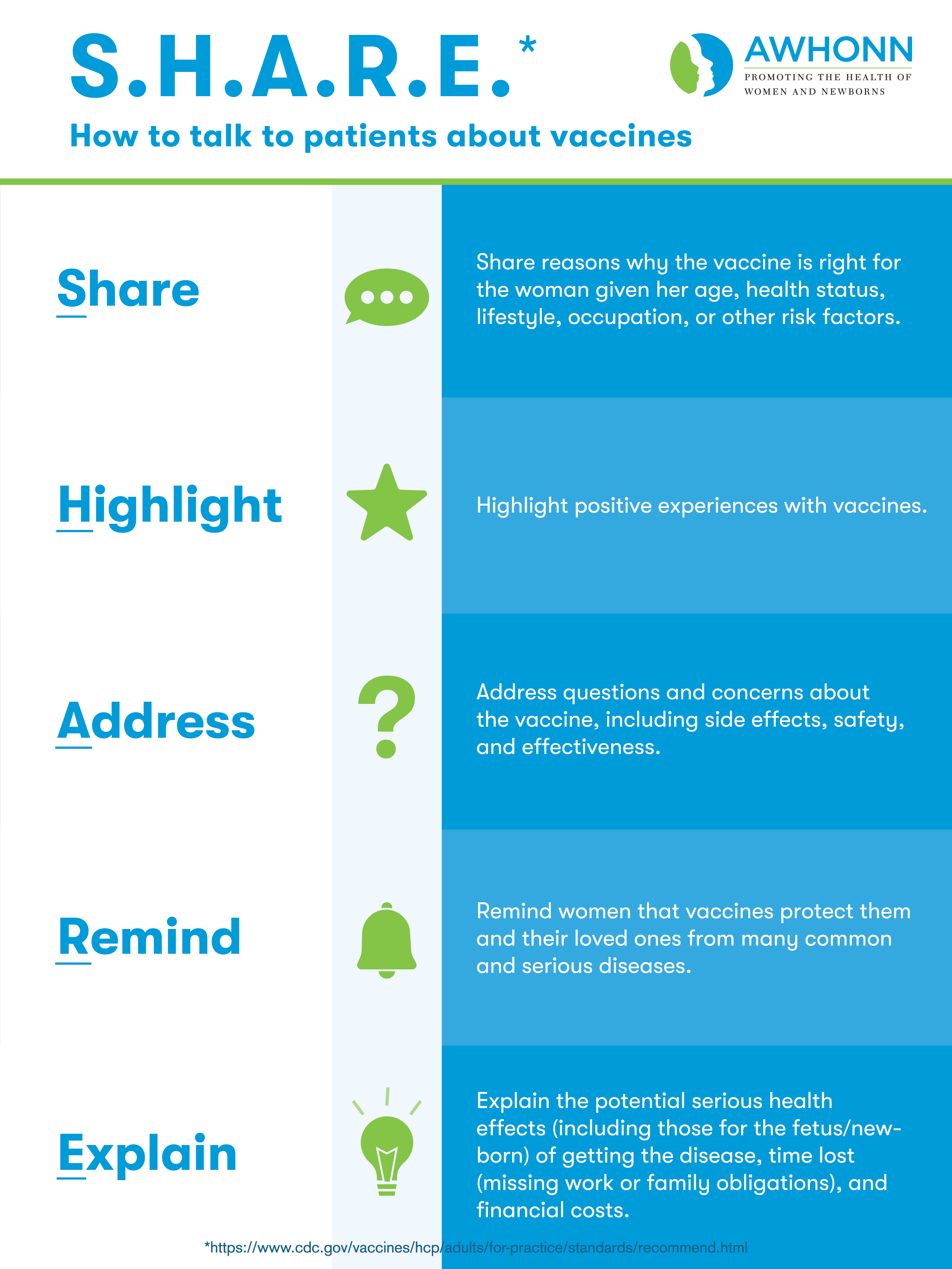 S.H.A.R.E.*

AWHONN
PROMOTING THE HEALTH OF WOMEN AND NEWBORNS

How to talk to patients about vaccines

Share

Share reasons why the vaccine is right for the woman given her age, health status, lifestyle, occupation, or other risk factors.

Highlight

Highlight positive experiences with vaccines.

Address

Address questions and concerns about the vaccine, including side effects, safety, and effectiveness.

Remind

Remind women that vaccines protect them and their loved ones from many common and serious diseases.

Explain

Explain the potential serious health effects (including those for the fetus/newborn) of getting the disease, time lost (missing work or family obligations), and financial costs.

*https://www.cdc.gov/vaccines/hcp/adults/for-practice/standards/recommend.html